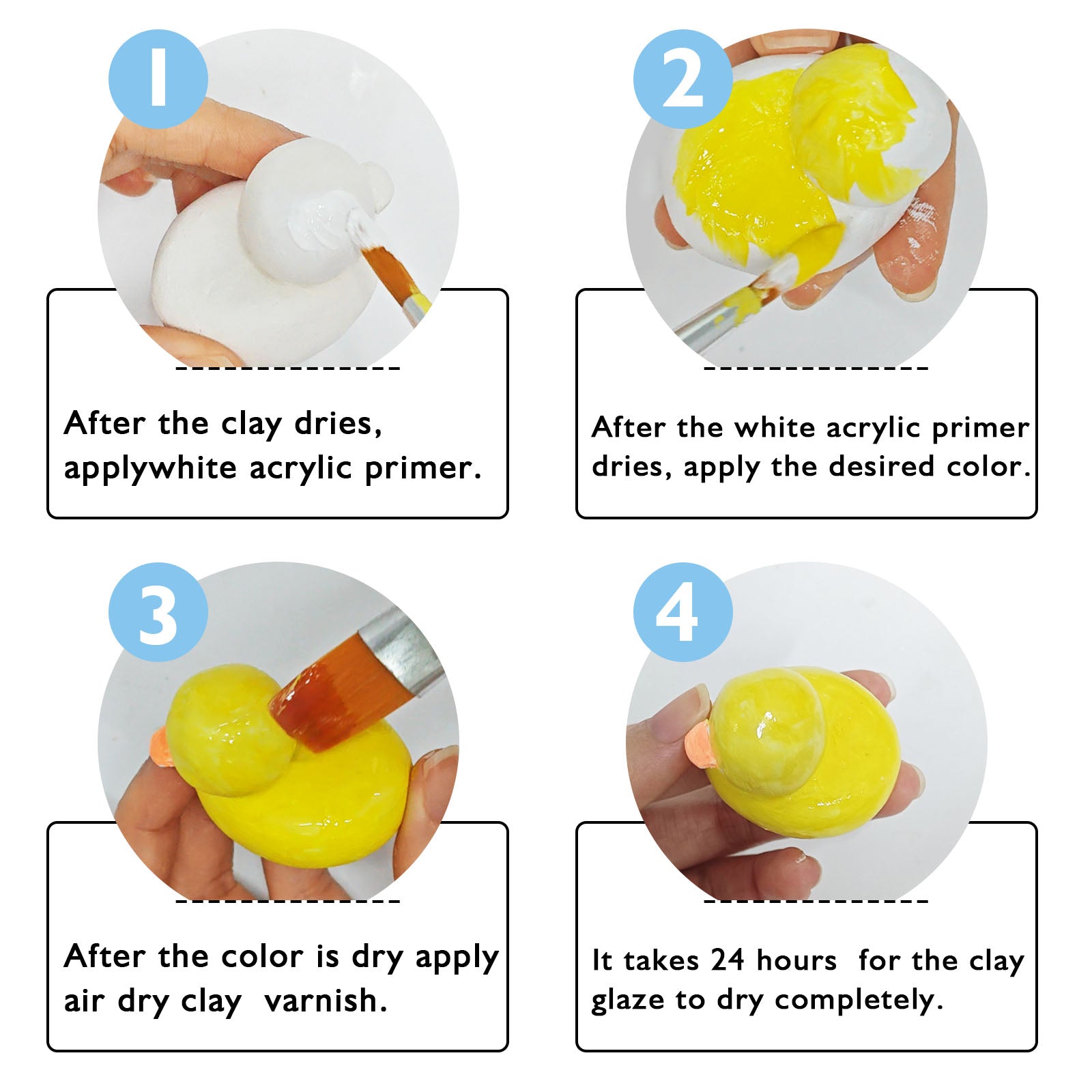 1

After the clay dries, applywhite acrylic primer.

2

After the white acrylic primer dries, apply the desired color.

3

After the color is dry apply air dry clay varnish.

4

It takes 24 hours for the clay glaze to dry completely.