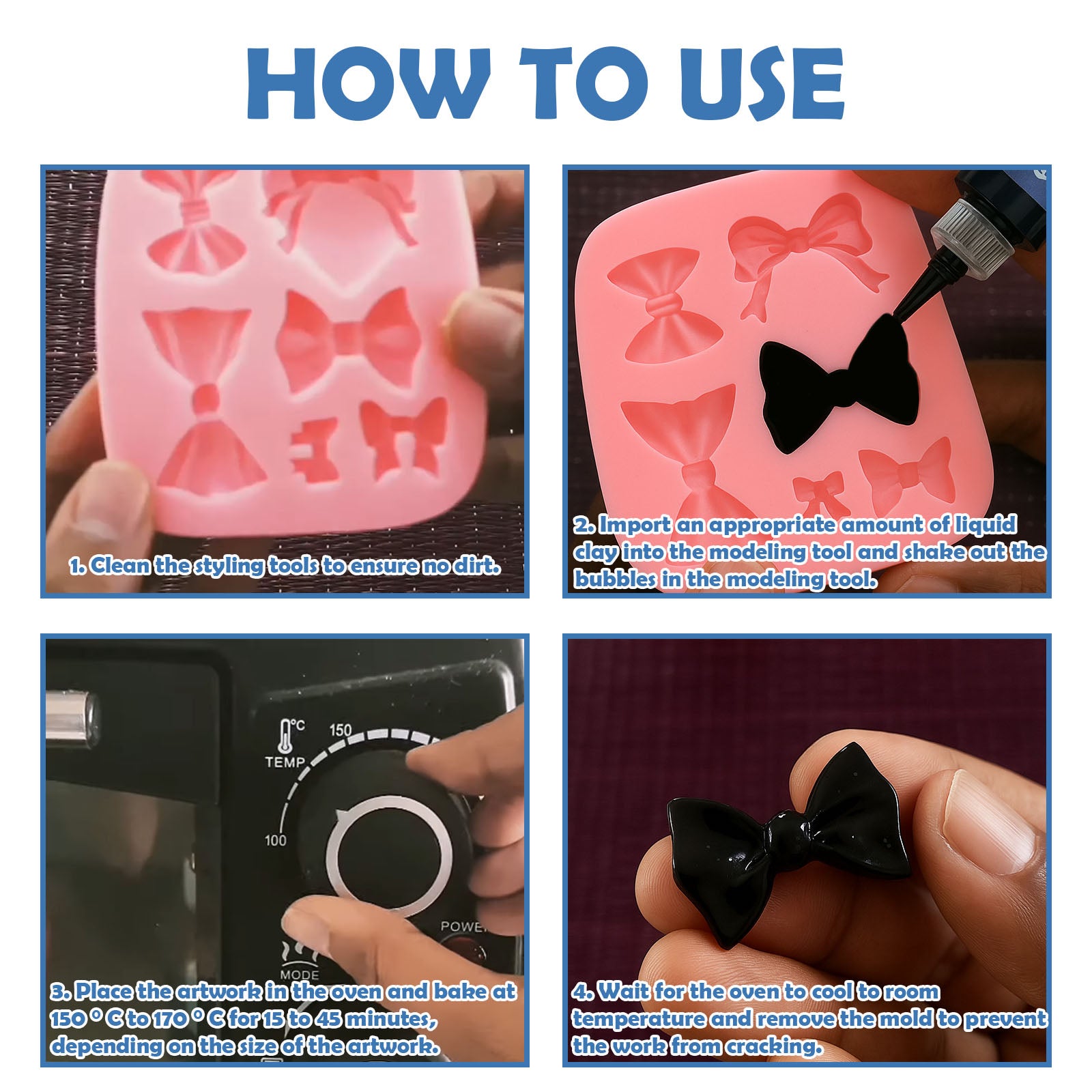 HOW TO USE

1. Clean the styling tools to ensure no dirt.

2. Import an appropriate amount of liquid clay into the modeling tool and shake out the bubbles in the modeling tool.

°C
TEMP
150
100
POWE
MODE

3. Place the artwork in the oven and bake at 150 ° C to 170 ° C for 15 to 45 minutes, depending on the size of the artwork.

4. Wait for the oven to cool to room temperature and remove the mold to prevent the work from cracking.