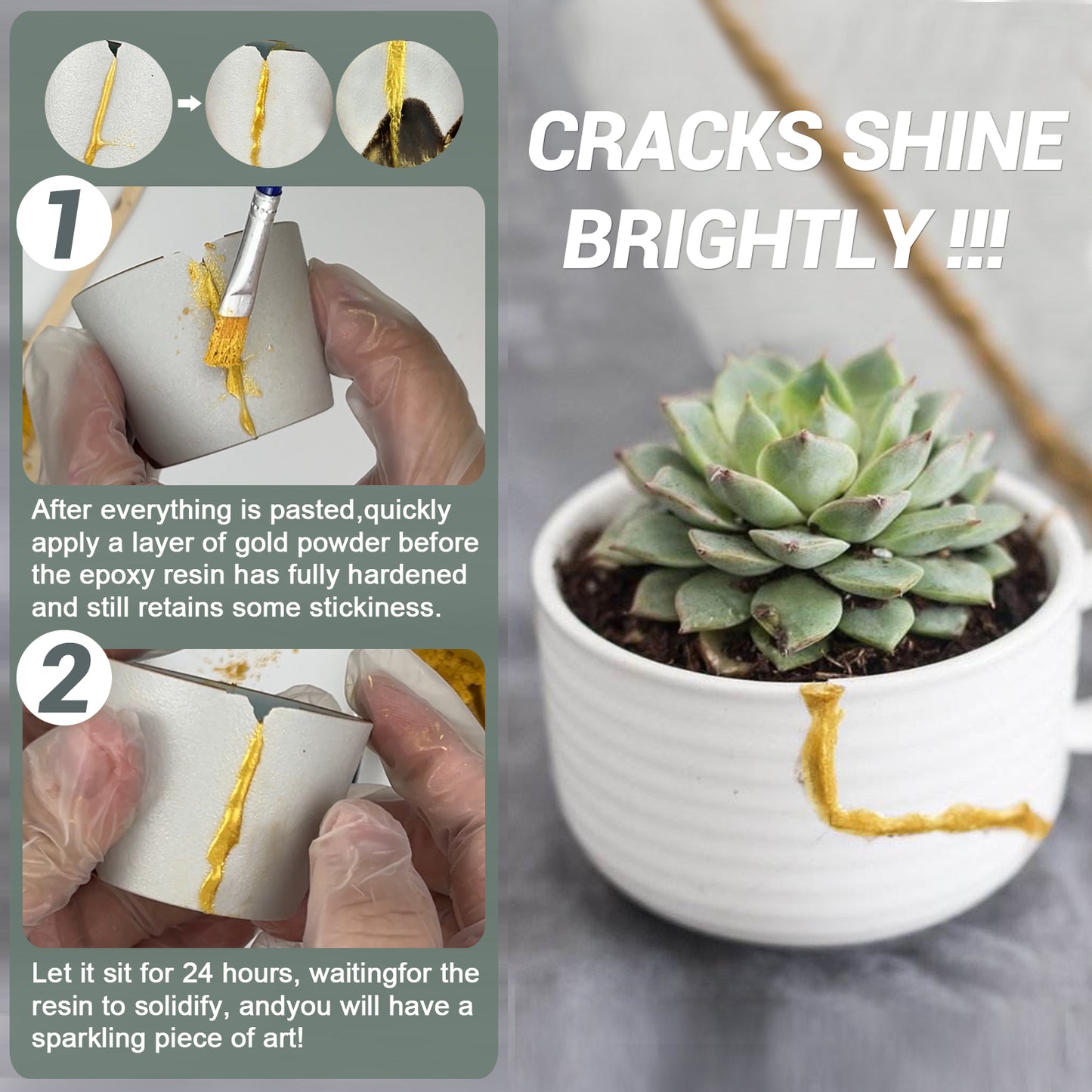 1

After everything is pasted,quickly apply a layer of gold powder before the epoxy resin has fully hardened and still retains some stickiness.

2

Let it sit for 24 hours, waitingfor the resin to solidify, andyou will have a sparkling piece of art!

CRACKS SHINE BRIGHTLY !!!