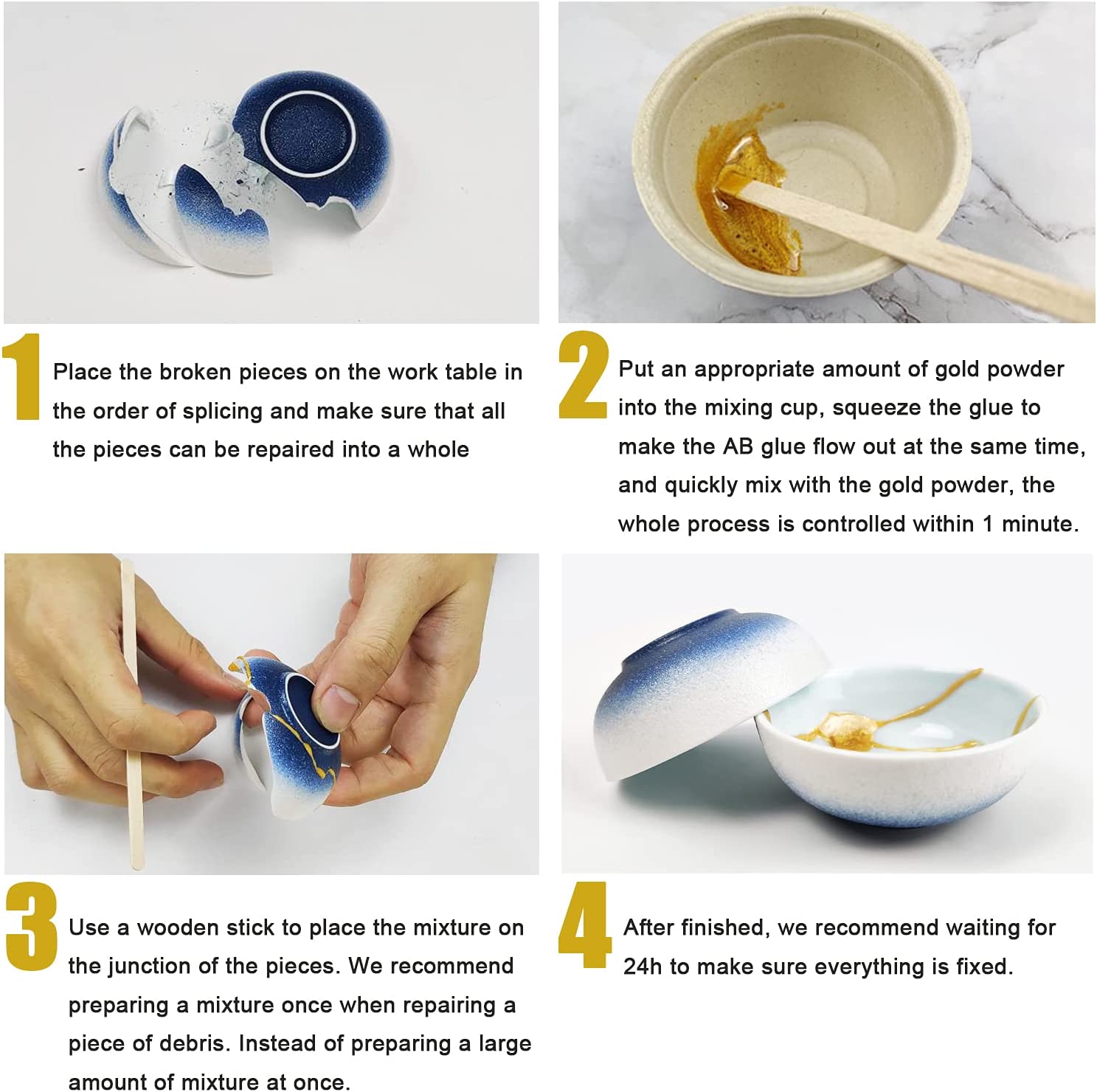 1 Place the broken pieces on the work table in the order of splicing and make sure that all the pieces can be repaired into a whole

2 Put an appropriate amount of gold powder into the mixing cup, squeeze the glue to make the AB glue flow out at the same time, and quickly mix with the gold powder, the whole process is controlled within 1 minute.

3 Use a wooden stick to place the mixture on the junction of the pieces. We recommend preparing a mixture once when repairing a piece of debris. Instead of preparing a large amount of mixture at once.

4 After finished, we recommend waiting for 24h to make sure everything is fixed.