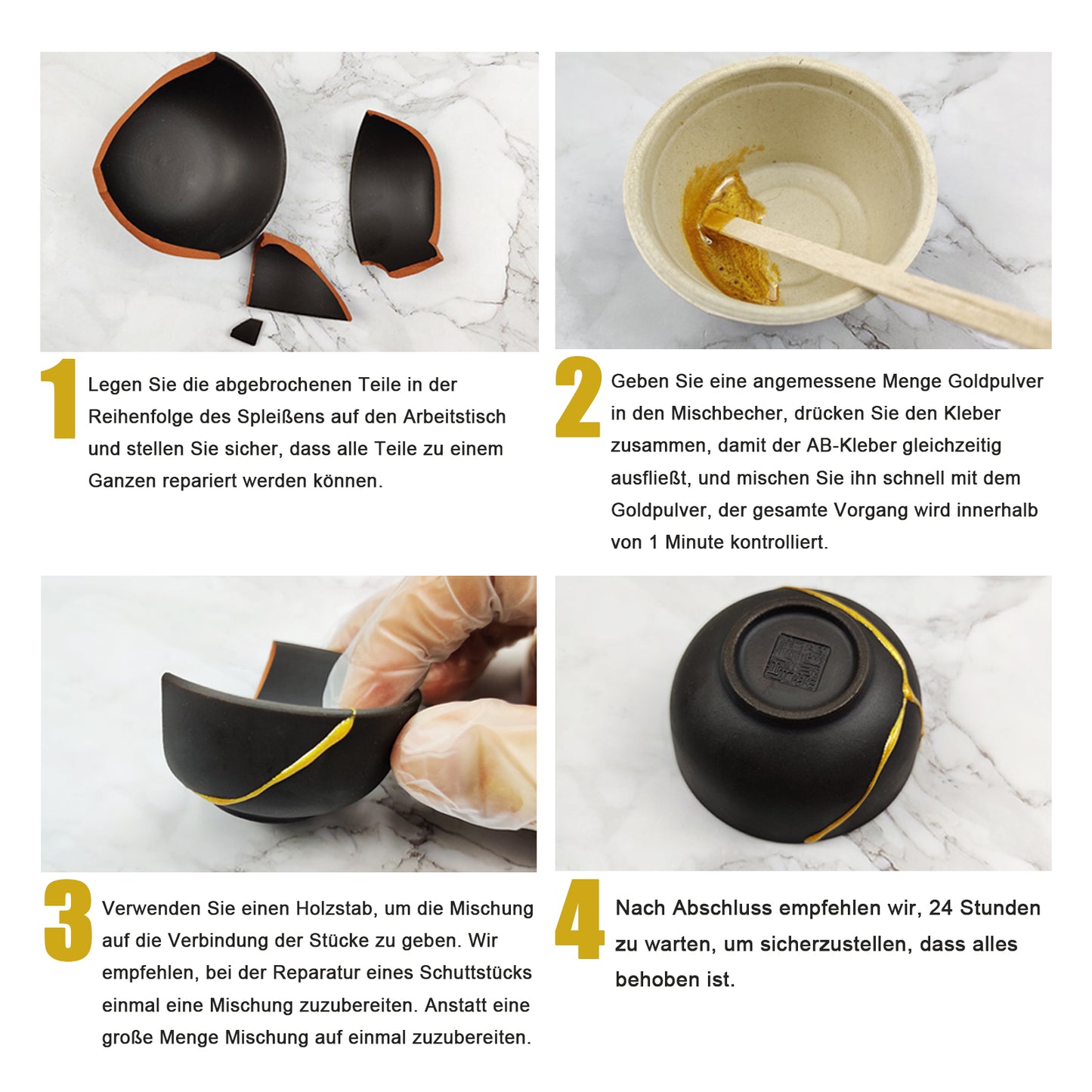 1 Legen Sie die abgebrochenen Teile in der Reihenfolge des Spleißens auf den Arbeitstisch und stellen Sie sicher, dass alle Teile zu einem Ganzen repariert werden können.

2 Geben Sie eine angemessene Menge Goldpulver in den Mischbecher, drücken Sie den Kleber zusammen, damit der AB-Kleber gleichzeitig ausfließt, und mischen Sie ihn schnell mit dem Goldpulver, der gesamte Vorgang wird innerhalb von 1 Minute kontrolliert.

3 Verwenden Sie einen Holzstab, um die Mischung auf die Verbindung der Stücke zu geben. Wir empfehlen, bei der Reparatur eines Schuttstücks einmal eine Mischung zuzubereiten. Anstatt eine große Menge Mischung auf einmal zuzubereiten.

4 Nach Abschluss empfehlen wir, 24 Stunden zu warten, um sicherzustellen, dass alles behoben ist.