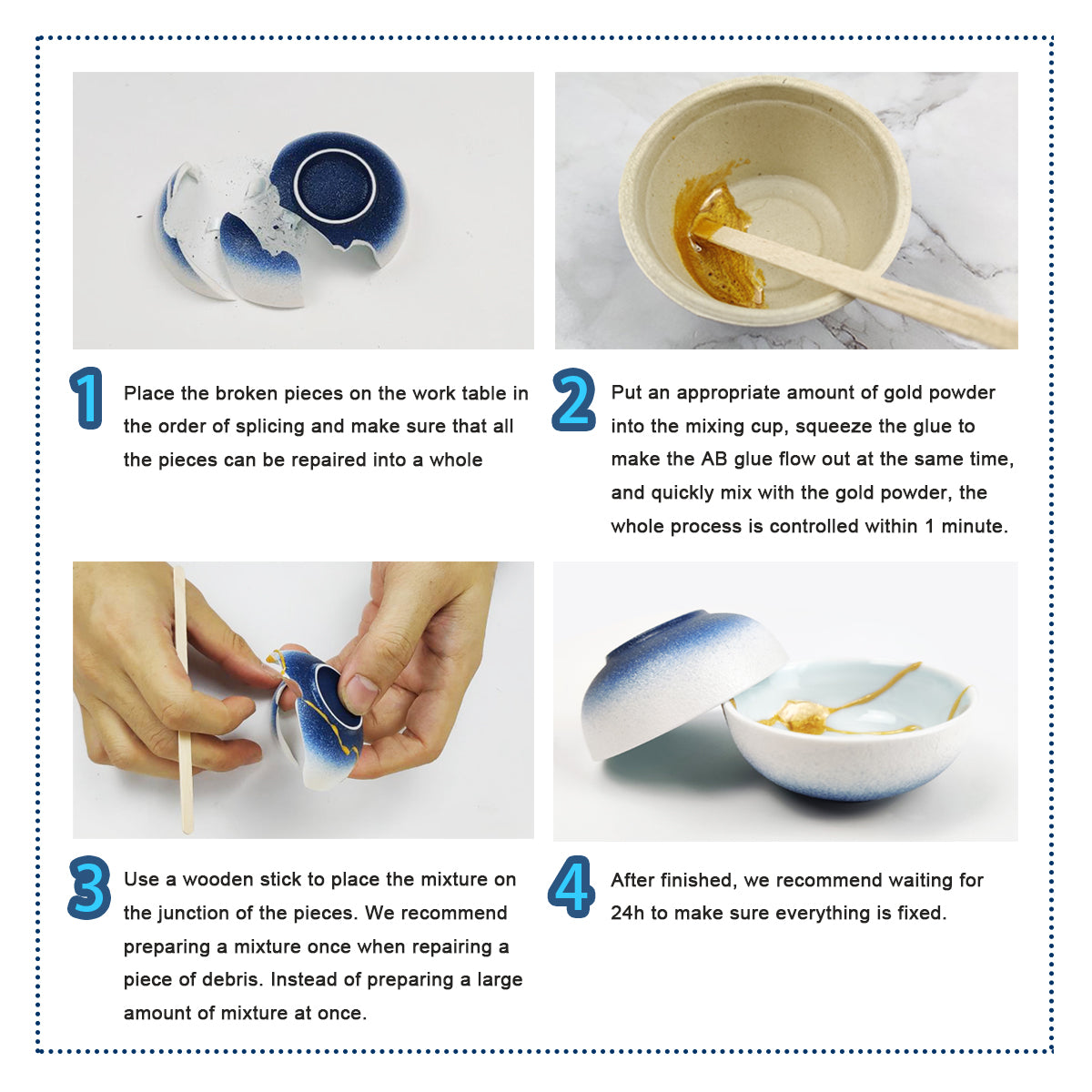 1 Place the broken pieces on the work table in the order of splicing and make sure that all the pieces can be repaired into a whole

2 Put an appropriate amount of gold powder into the mixing cup, squeeze the glue to make the AB glue flow out at the same time, and quickly mix with the gold powder, the whole process is controlled within 1 minute.

3 Use a wooden stick to place the mixture on the junction of the pieces. We recommend preparing a mixture once when repairing a piece of debris. Instead of preparing a large amount of mixture at once.

4 After finished, we recommend waiting for 24h to make sure everything is fixed.