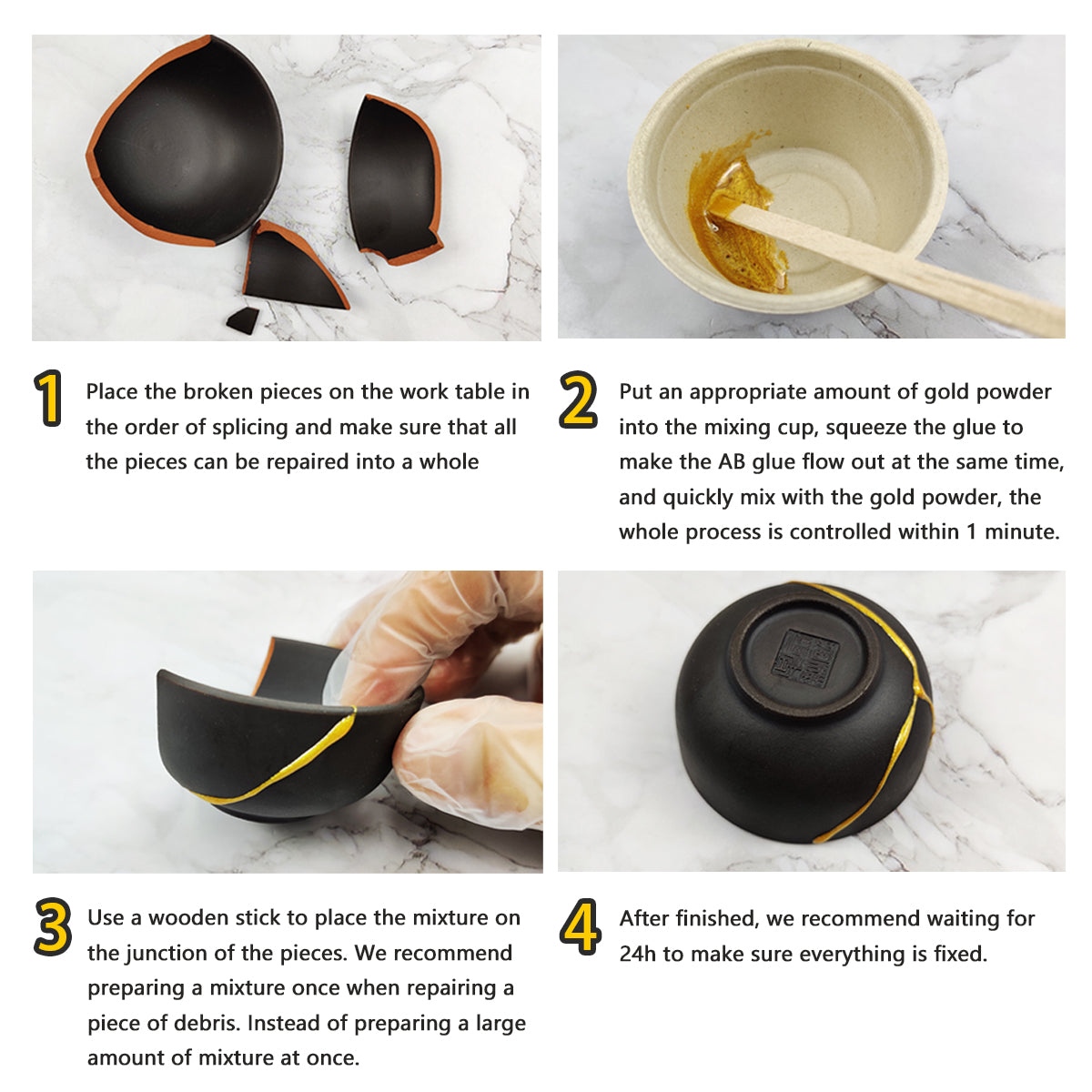 1 Place the broken pieces on the work table in the order of splicing and make sure that all the pieces can be repaired into a whole

2 Put an appropriate amount of gold powder into the mixing cup, squeeze the glue to make the AB glue flow out at the same time, and quickly mix with the gold powder, the whole process is controlled within 1 minute.

3 Use a wooden stick to place the mixture on the junction of the pieces. We recommend preparing a mixture once when repairing a piece of debris. Instead of preparing a large amount of mixture at once.

4 After finished, we recommend waiting for 24h to make sure everything is fixed.